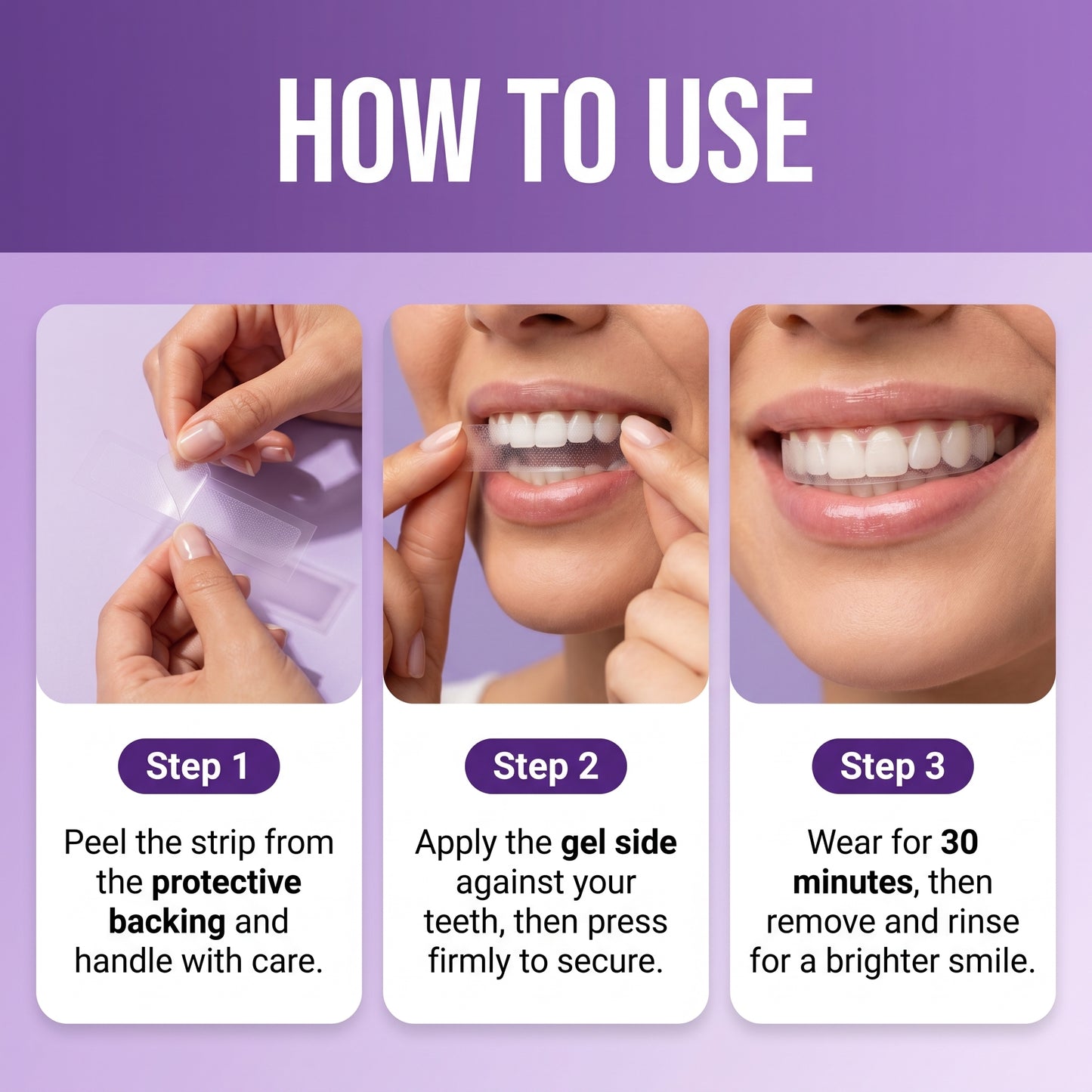 HOW TO USE

Step 1

Peel the strip from the protective backing and handle with care.

Step 2

Apply the gel side against your teeth, then press firmly to secure.

Step 3

Wear for 30 minutes, then remove and rinse for a brighter smile.